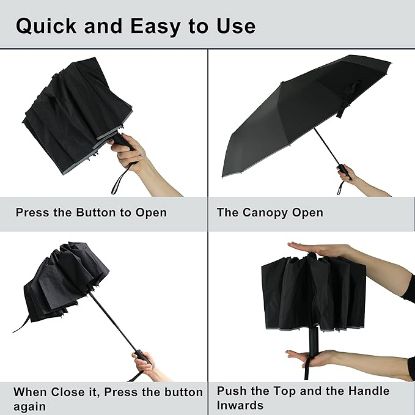 Quick and Easy to Use

Press the Button to Open

The Canopy Open

When Close it, Press the button again

Push the Top and the Handle Inwards