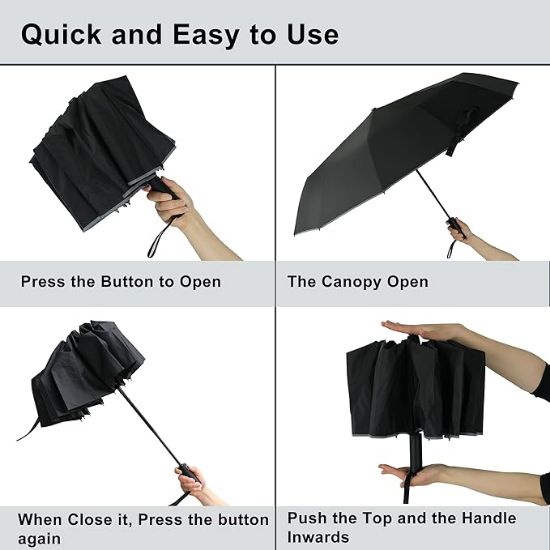 Quick and Easy to Use

Press the Button to Open

The Canopy Open

When Close it, Press the button again

Push the Top and the Handle Inwards